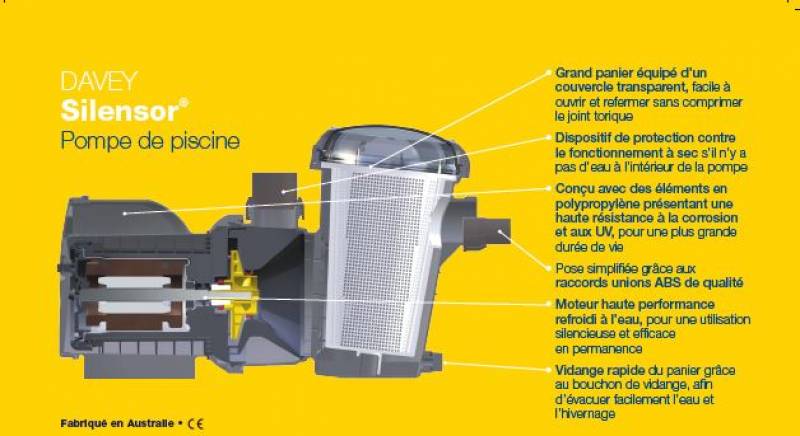 DAVEY
Silensor®
Pompe de piscine

Grand panier équipé d'un couvercle transparent, facile à ouvrir et refermer sans comprimer le joint torique

Dispositif de protection contre le fonctionnement à sec s'il n'y a pas d'eau à l'intérieur de la pompe

Conçu avec des éléments en polypropylène présentant une haute résistance à la corrosion et aux UV, pour une plus grande durée de vie

Pose simplifiée grâce aux raccords unions ABS de qualité

Moteur haute performance refroidi à l'eau, pour une utilisation silencieuse et efficace en permanence

Vidange rapide du panier grâce au bouchon de vidange, afin d'évacuer facilement l'eau et l'hivernage

Fabriqué en Australie • CE